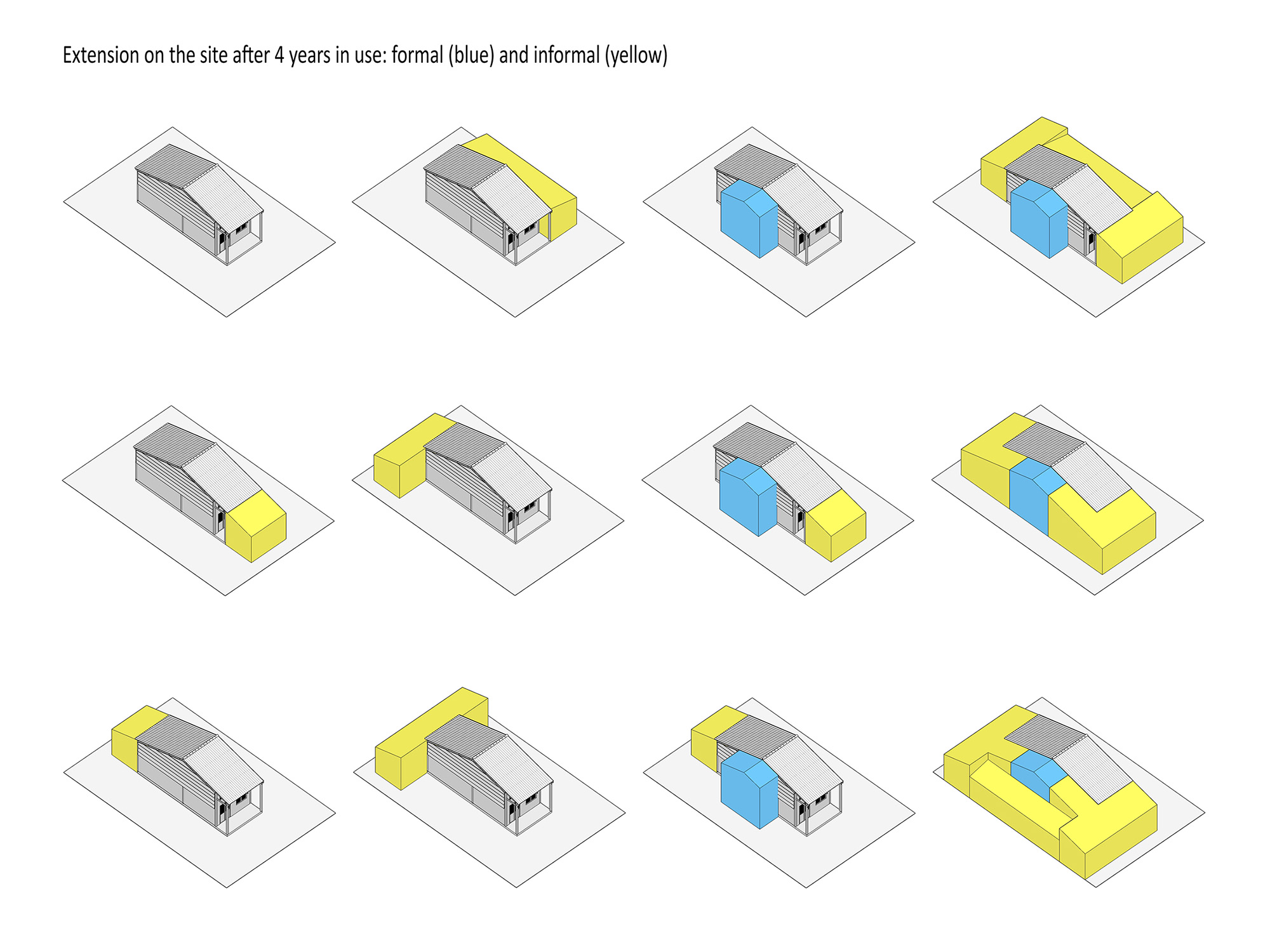 Extension on the site after 4 years in use: formal (blue) and informal (yellow)