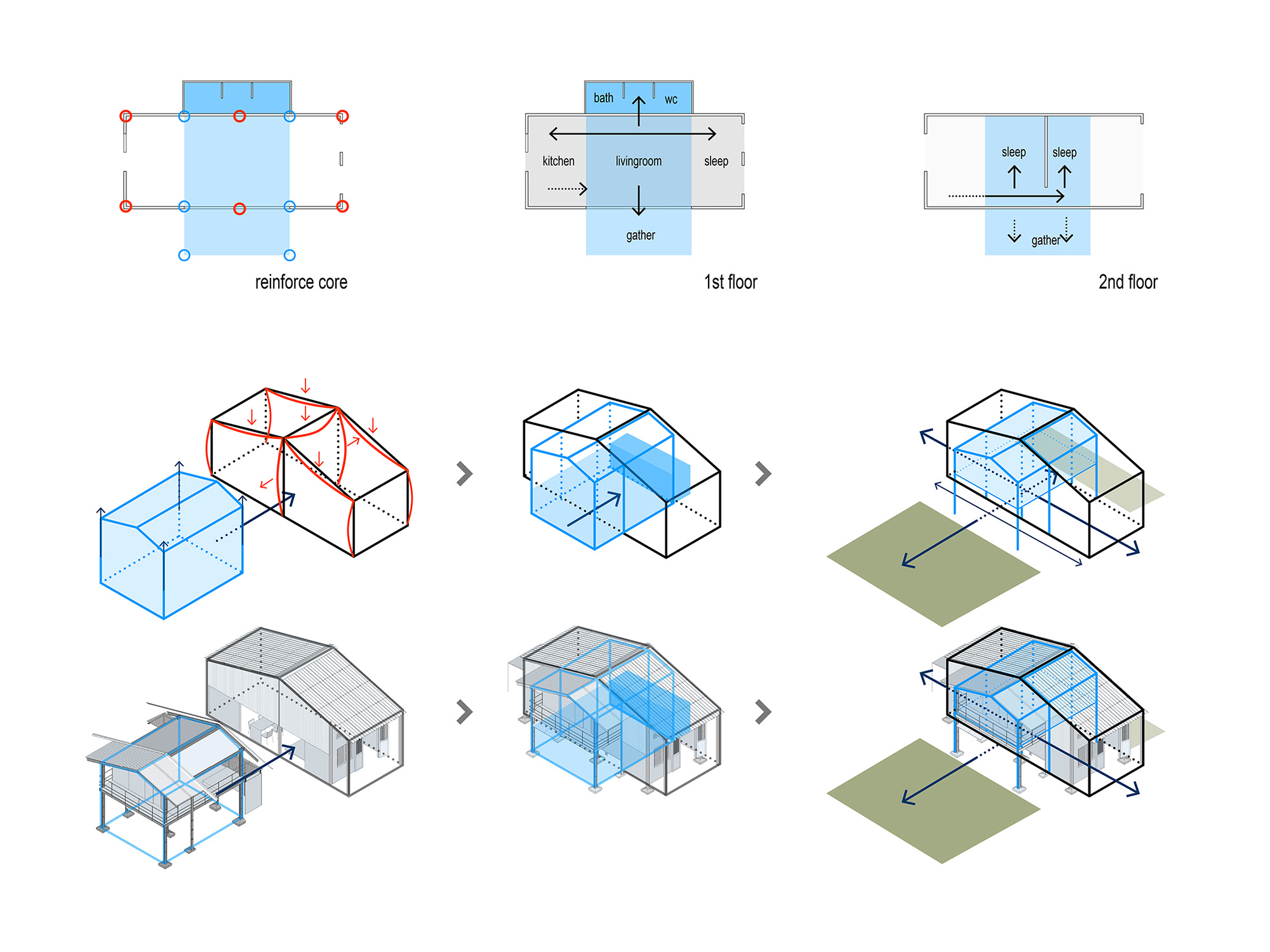 reinforce core

bath
wc
kitchen
livingroom
sleep
gather

1st floor

sleep
sleep
gather

2nd floor