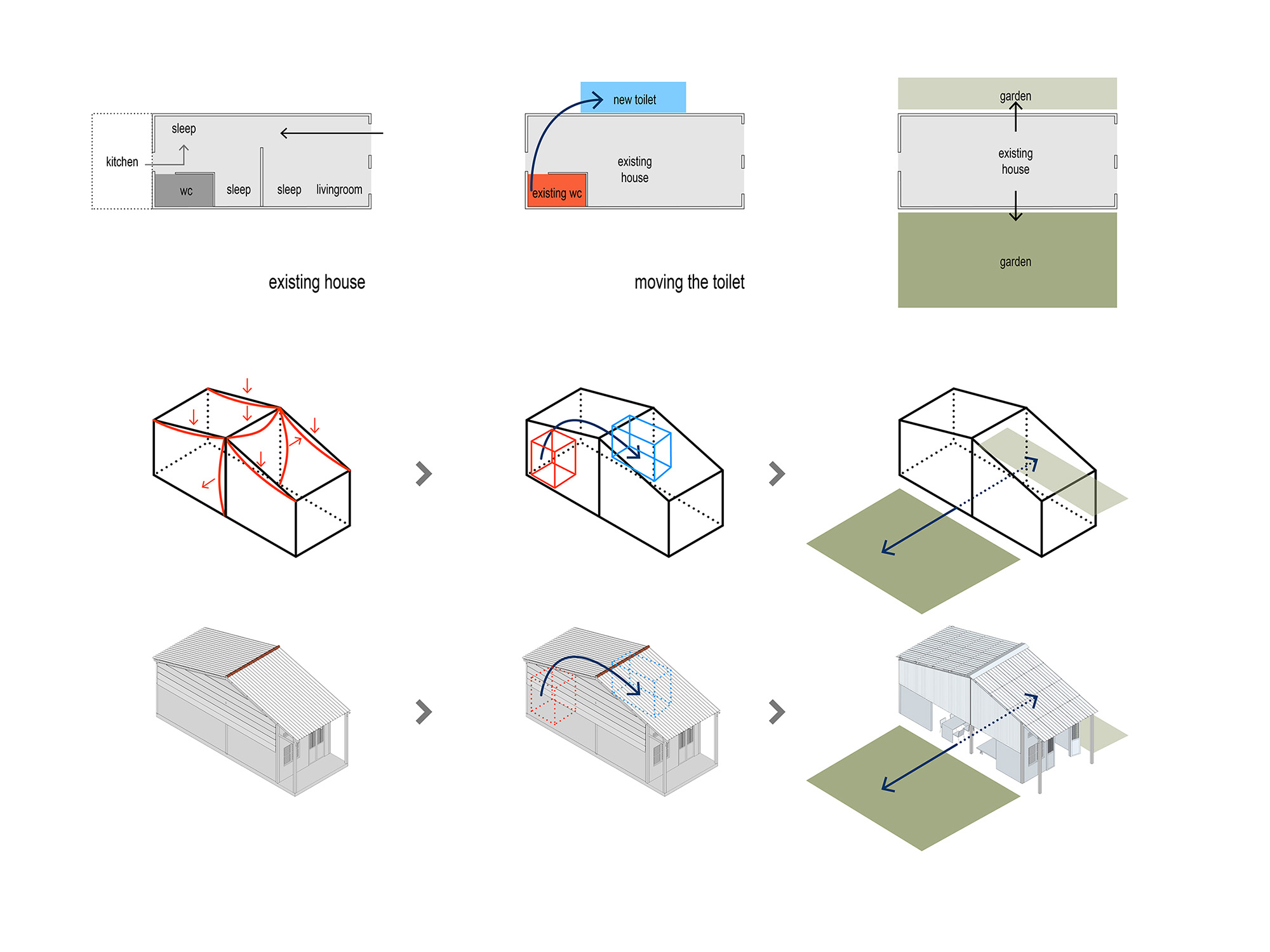 sleep
kitchen
wc
sleep
sleep
livingroom

existing house

new toilet
existing house
existing wc

moving the toilet

garden
existing house
garden